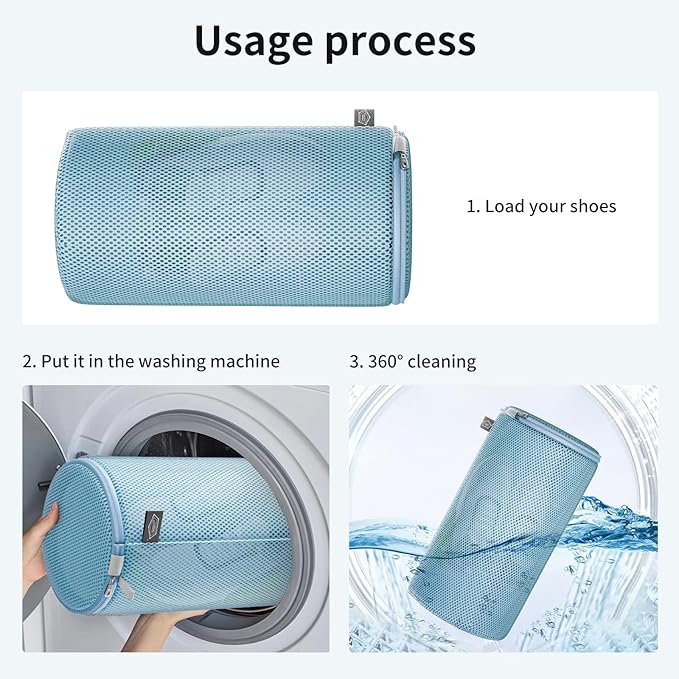 Usage process

1. Load your shoes

2. Put it in the washing machine

3. 360° cleaning