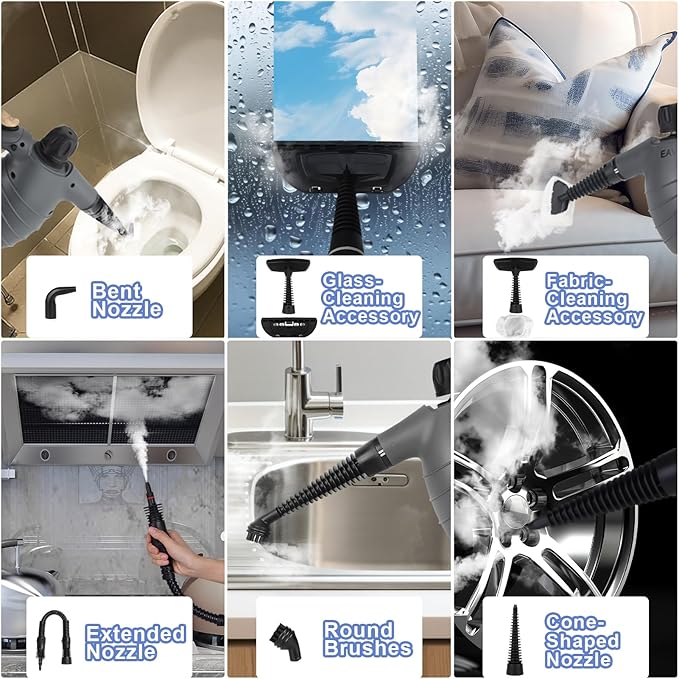 Bent Nozzle

Glass-Cleaning Accessory

Fabric-Cleaning Accessory

Extended Nozzle

Round Brushes

Cone-Shaped Nozzle