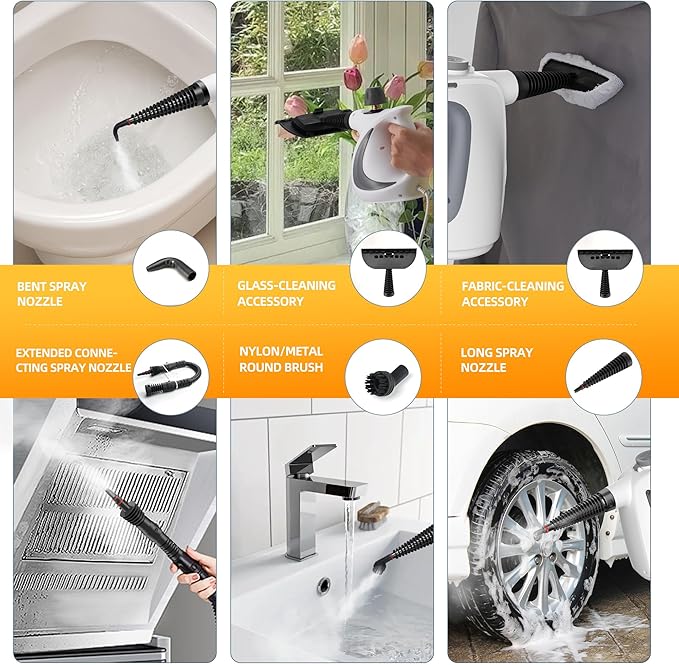 BENT SPRAY NOZZLE

GLASS-CLEANING ACCESSORY

FABRIC-CLEANING ACCESSORY

EXTENDED CONNECTING SPRAY NOZZLE

NYLON/METAL ROUND BRUSH

LONG SPRAY NOZZLE