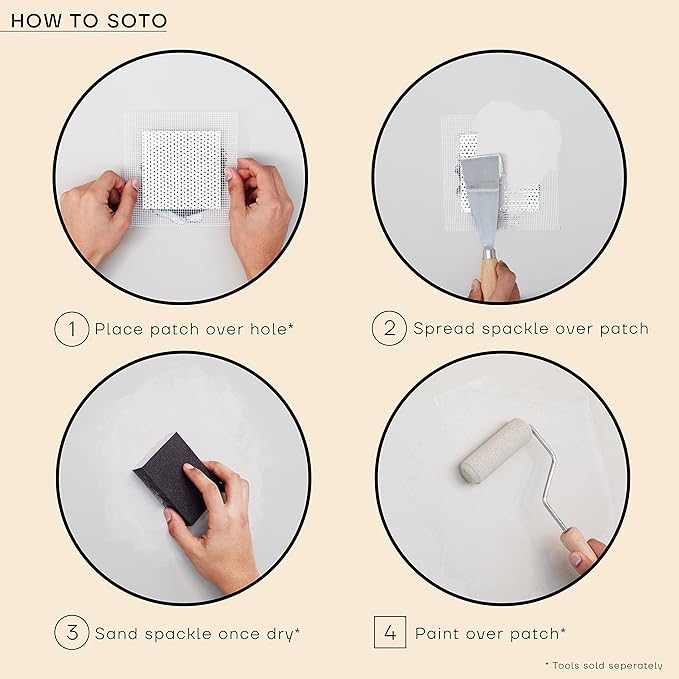 HOW TO SOTO

1 Place patch over hole*

2 Spread spackle over patch

3 Sand spackle once dry*

4 Paint over patch*

* Tools sold seperately