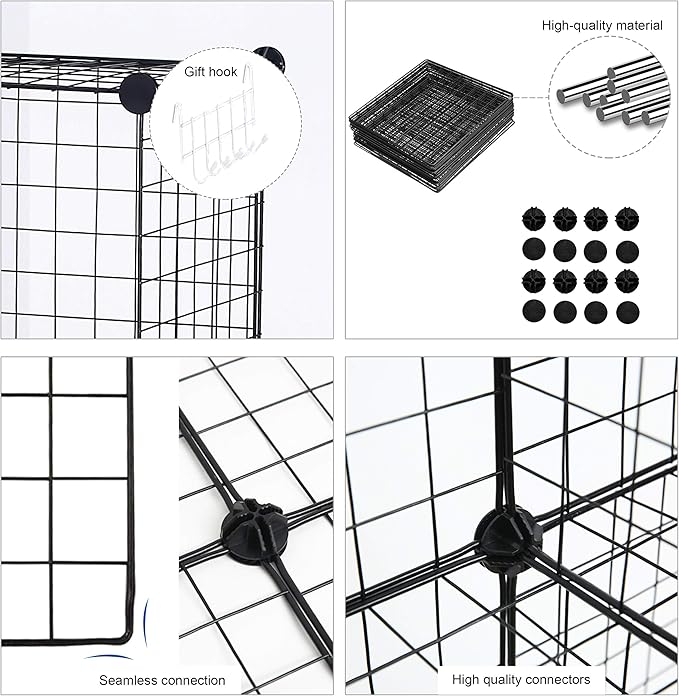 Gift hook

High-quality material

Seamless connection

High quality connectors