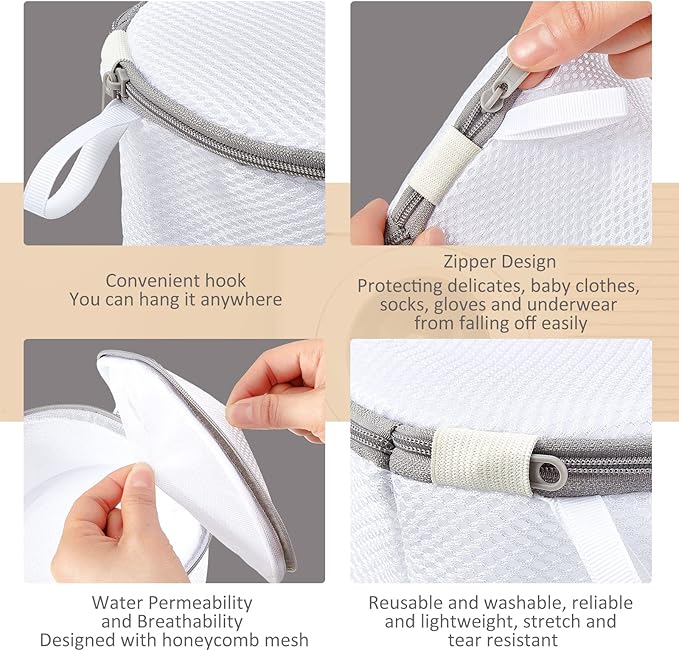 Convenient hook
You can hang it anywhere

Zipper Design
Protecting delicates, baby clothes, socks, gloves and underwear from falling off easily

Water Permeability and Breathability
Designed with honeycomb mesh

Reusable and washable, reliable and lightweight, stretch and tear resistant