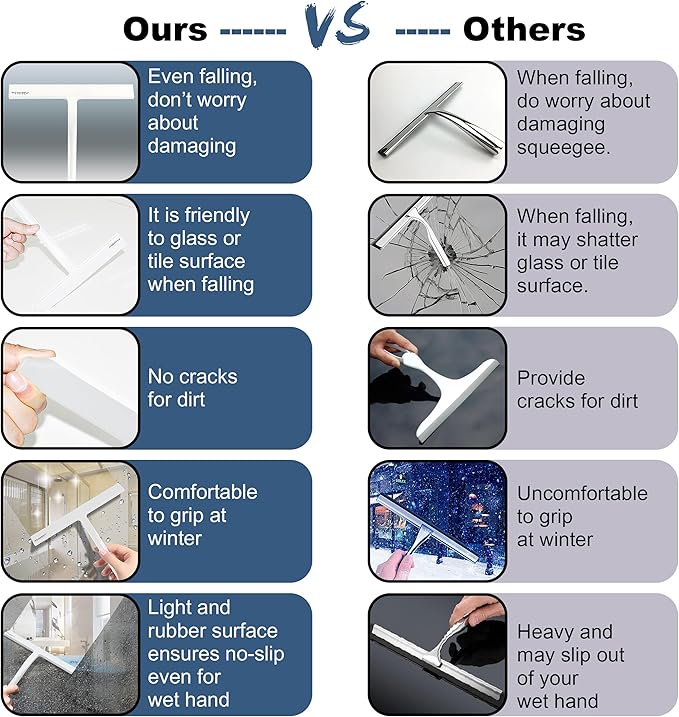 Ours ------ VS ----- Others

Even falling, don't worry about damaging

It is friendly to glass or tile surface when falling

No cracks for dirt

Comfortable to grip at winter

Light and rubber surface ensures no-slip even for wet hand

When falling, do worry about damaging squeegee.

When falling, it may shatter glass or tile surface.

Provide cracks for dirt

Uncomfortable to grip at winter

Heavy and may slip out of your wet hand