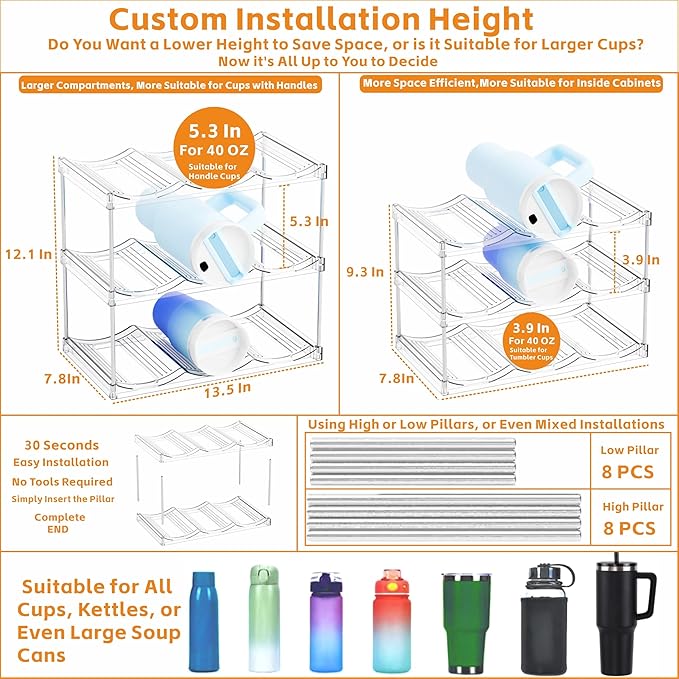 Custom Installation Height
Do You Want a Lower Height to Save Space, or is it Suitable for Larger Cups?
Now it's All Up to You to Decide

Larger Compartments, More Suitable for Cups with Handles

5.3 In
For 40 OZ
Suitable for Handle Cups

5.3 In
12.1 In
7.8In
13.5 In

More Space Efficient,More Suitable for Inside Cabinets

3.9 In
9.3 In
3.9 In
For 40 OZ
Suitable for Tumbler Cups
7.8In

30 Seconds
Easy Installation
No Tools Required
Simply Insert the Pillar
Complete
END

Using High or Low Pillars, or Even Mixed Installations
Low Pillar
8 PCS
High Pillar
8 PCS

Suitable for All Cups, Kettles, or Even Large Soup Cans