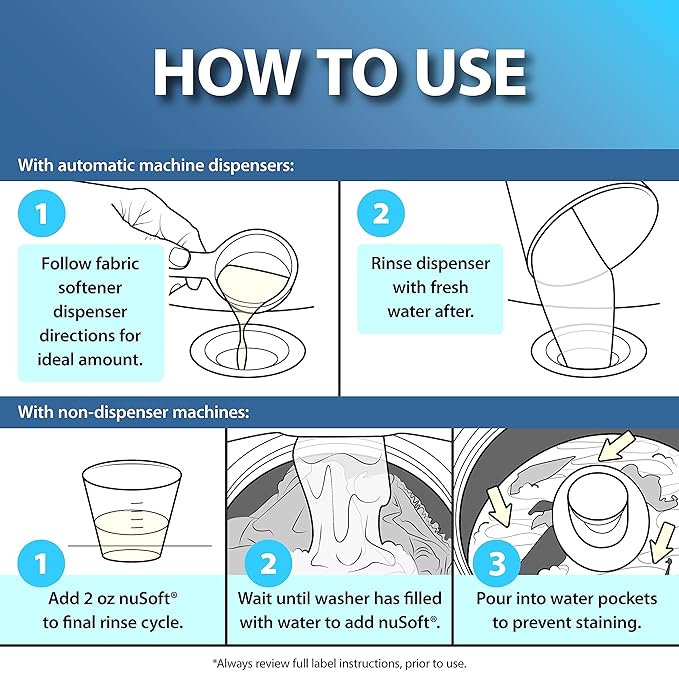 HOW TO USE

With automatic machine dispensers:

1

Follow fabric softener dispenser directions for ideal amount.

2

Rinse dispenser with fresh water after.

With non-dispenser machines:

1

Add 2 oz nuSoft® to final rinse cycle.

2

Wait until washer has filled with water to add nuSoft®.

3

Pour into water pockets to prevent staining.

*Always review full label instructions, prior to use.