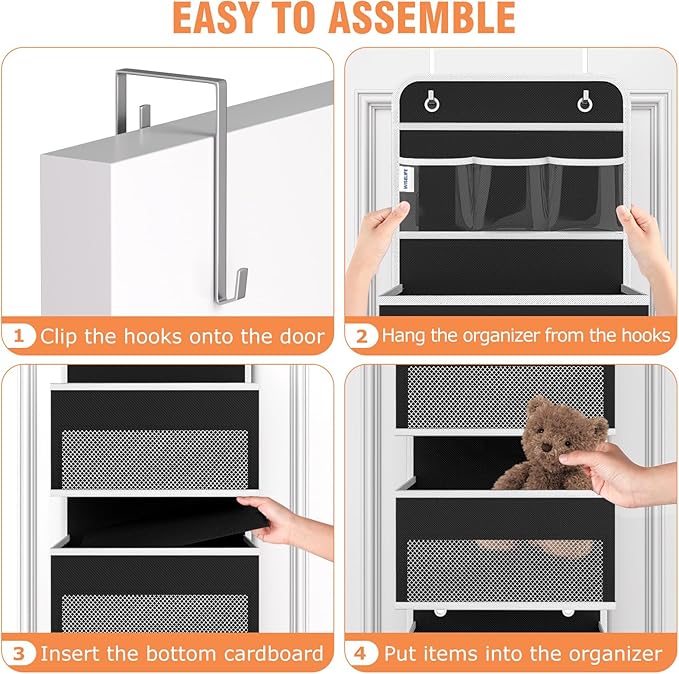 EASY TO ASSEMBLE

WISELIFE

1 Clip the hooks onto the door

2 Hang the organizer from the hooks

3 Insert the bottom cardboard

4 Put items into the organizer