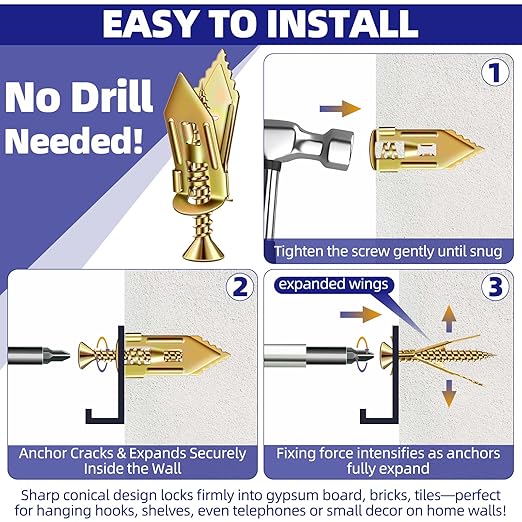 EASY TO INSTALL

No Drill Needed!

1

Tighten the screw gently until snug

2

Anchor Cracks & Expands Securely Inside the Wall

expanded wings

3

Fixing force intensifies as anchors fully expand

Sharp conical design locks firmly into gypsum board, bricks, tiles—perfect for hanging hooks, shelves, even telephones or small decor on home walls!