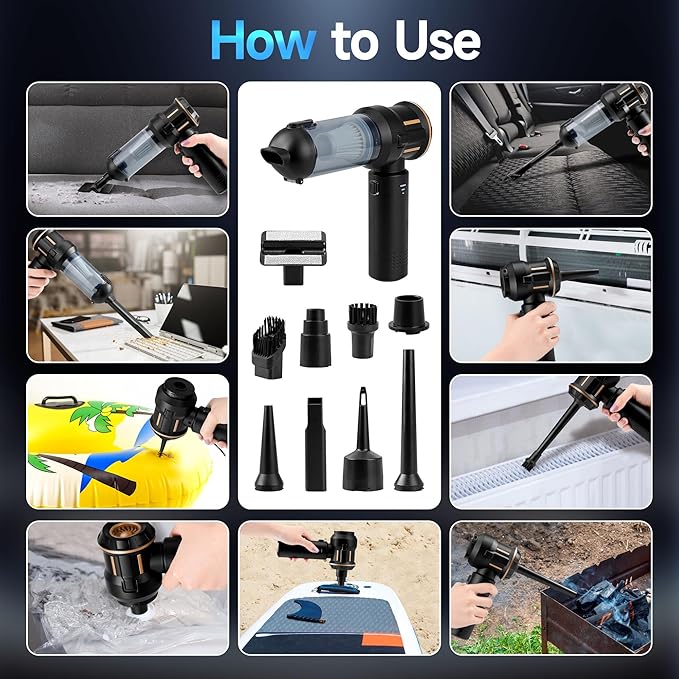 How to Use