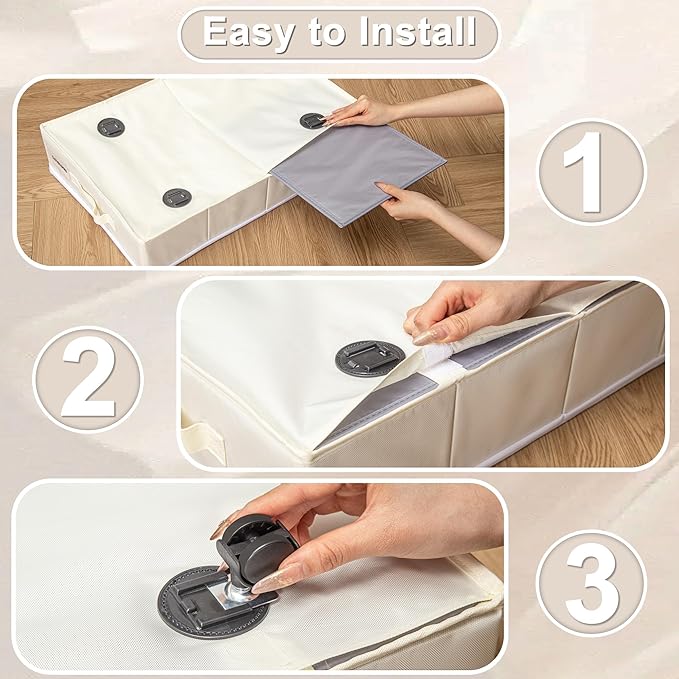 Easy to Install

1

2

3