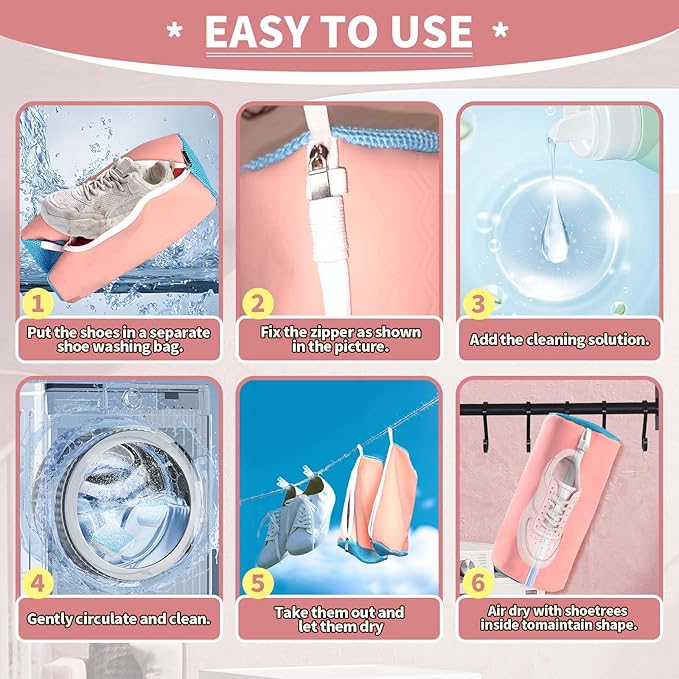 * EASY TO USE *

1
Put the shoes in a separate shoe washing bag.

2
Fix the zipper as shown in the picture.

3
Add the cleaning solution.

4
Gently circulate and clean.

5
Take them out and let them dry

6
Air dry with shoetrees inside tomaintain shape.