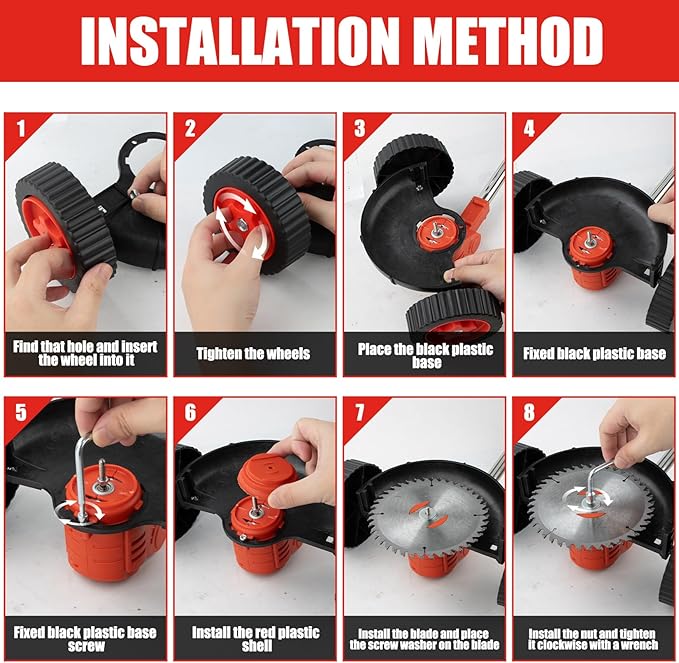 INSTALLATION METHOD

1
Find that hole and insert the wheel into it

2
Tighten the wheels

3
Place the black plastic base

4
Fixed black plastic base

5
Fixed black plastic base screw

6
Install the red plastic shell

7
Install the blade and place the screw washer on the blade

8
Install the nut and tighten it clockwise with a wrench