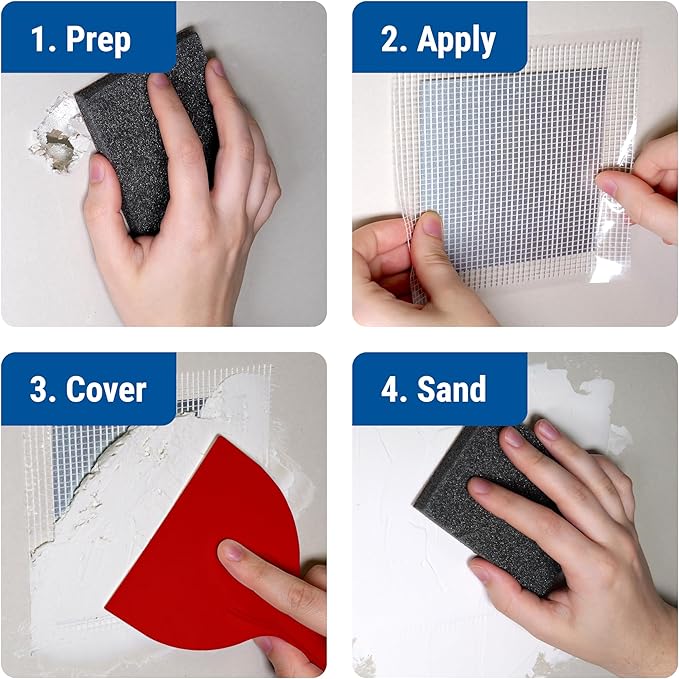 1. Prep

2. Apply

3. Cover

4. Sand