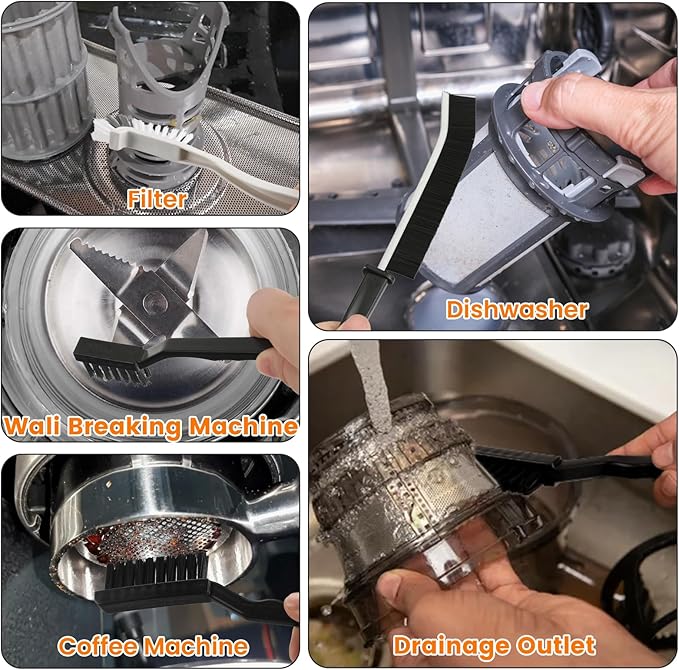 Filter

Wali Breaking Machine

Coffee Machine

Dishwasher

Drainage Outlet