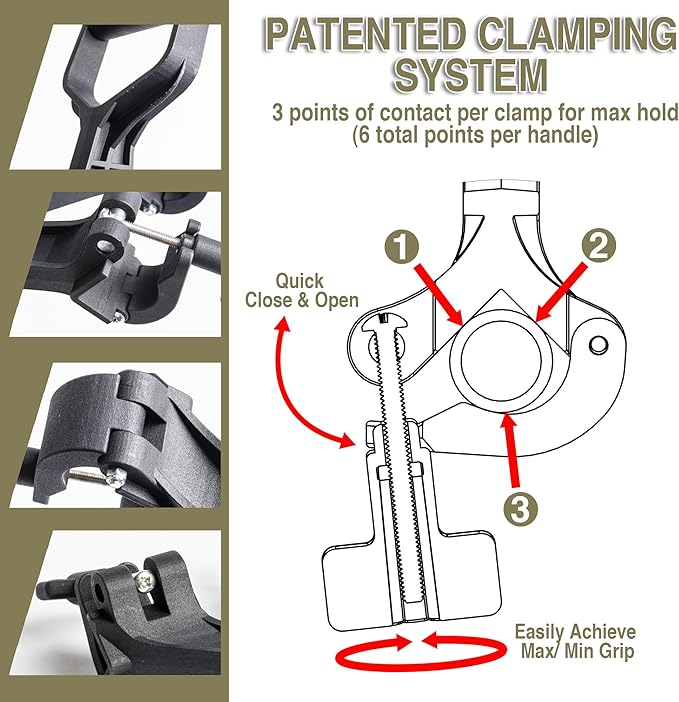 PATENTED CLAMPING SYSTEM

3 points of contact per clamp for max hold (6 total points per handle)

1

2

Quick Close & Open

3

Easily Achieve Max/ Min Grip