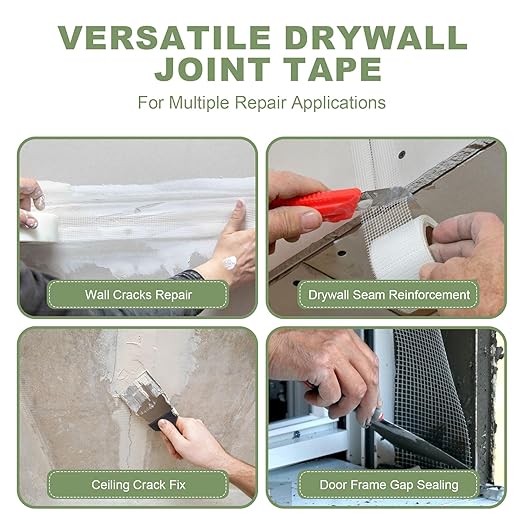 VERSATILE DRYWALL JOINT TAPE

For Multiple Repair Applications

Wall Cracks Repair

Drywall Seam Reinforcement

Ceiling Crack Fix

Door Frame Gap Sealing