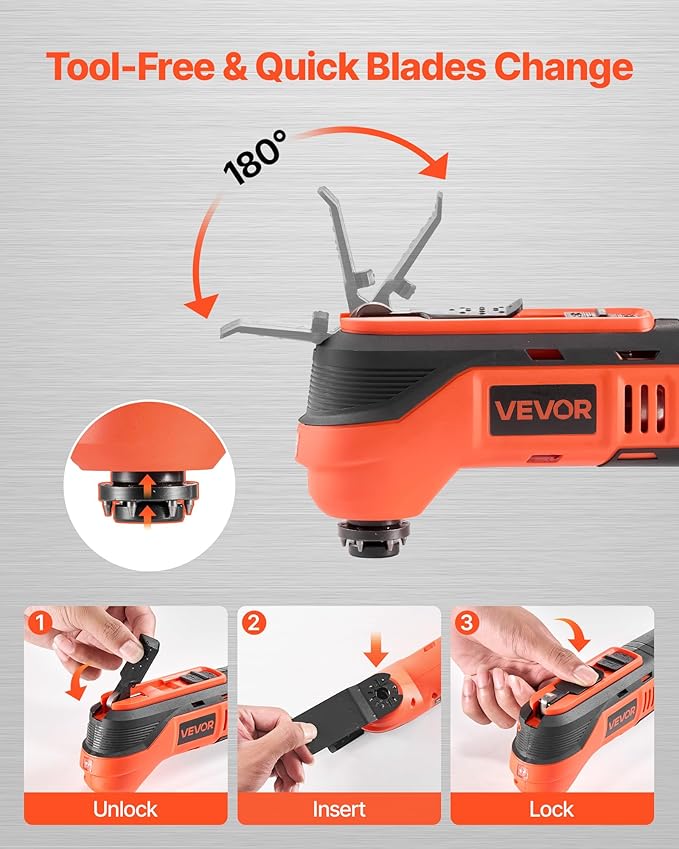 Tool-Free & Quick Blades Change

180°

VEVOR

1
VEVOR
Unlock

2
Insert

3
VEVOR
Lock