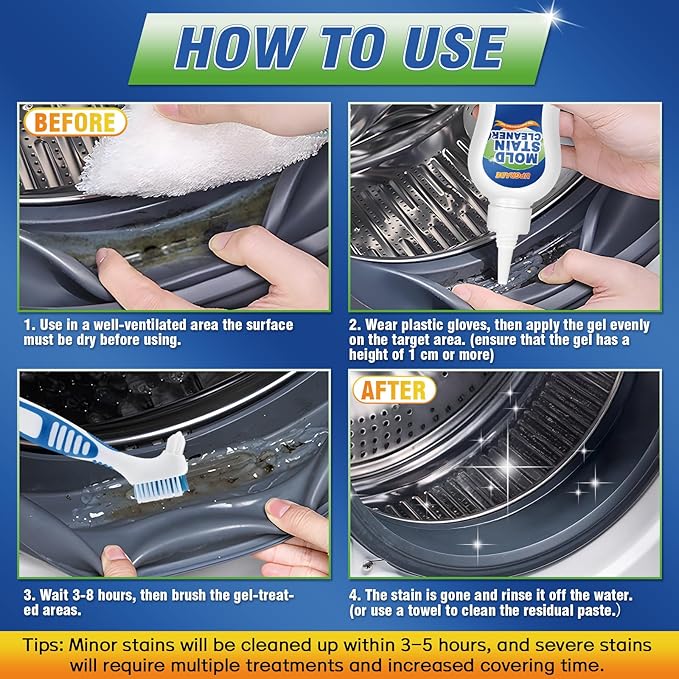 HOW TO USE

BEFORE

UPGRADE
MOLD STAIN CLEANER

1. Use in a well-ventilated area the surface must be dry before using.

2. Wear plastic gloves, then apply the gel evenly on the target area. (ensure that the gel has a height of 1 cm or more)

AFTER

3. Wait 3-8 hours, then brush the gel-treated areas.

4. The stain is gone and rinse it off the water. (or use a towel to clean the residual paste.)

Tips: Minor stains will be cleaned up within 3–5 hours, and severe stains will require multiple treatments and increased covering time.