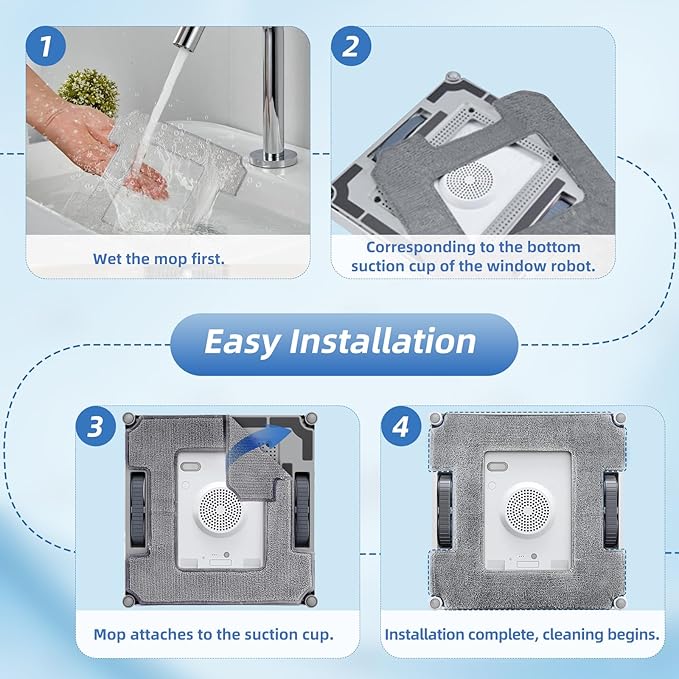 1

Wet the mop first.

2

Corresponding to the bottom suction cup of the window robot.

Easy Installation

3

Mop attaches to the suction cup.

4

Installation complete, cleaning begins.