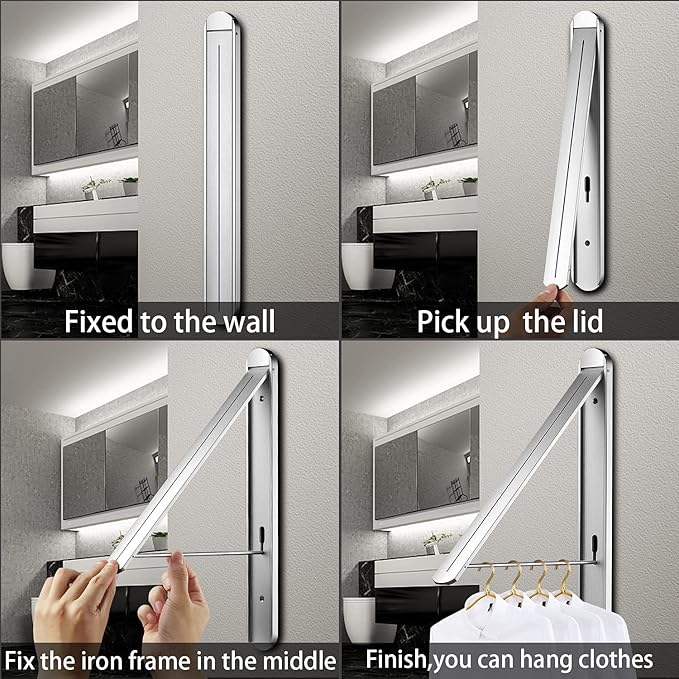 Fixed to the wall

Pick up the lid

Fix the iron frame in the middle

Finish,you can hang clothes