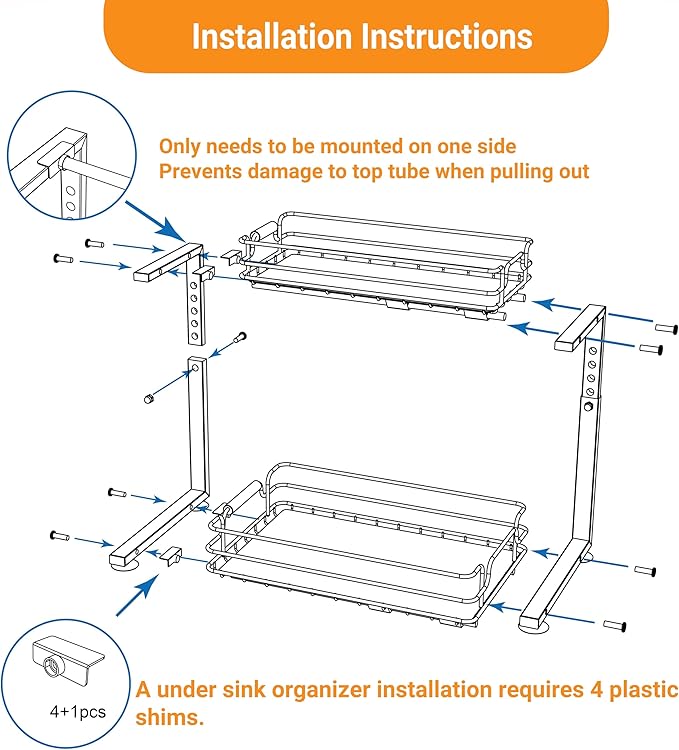 Installation Instructions

Only needs to be mounted on one side
Prevents damage to top tube when pulling out

4+1pcs

A under sink organizer installation requires 4 plastic shims.