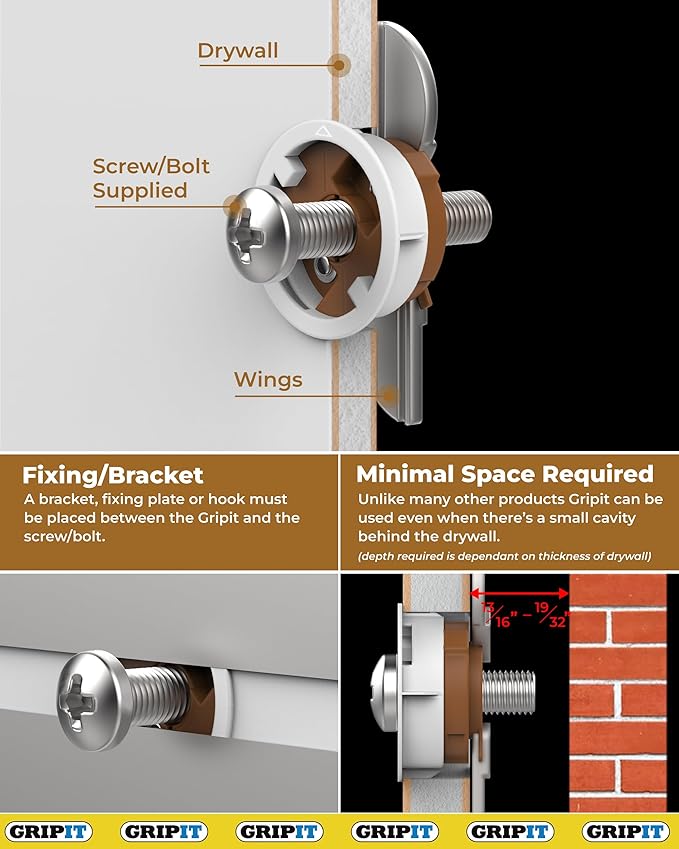 Drywall

Screw/Bolt Supplied

Wings

Fixing/Bracket

A bracket, fixing plate or hook must be placed between the Gripit and the screw/bolt.

Minimal Space Required

Unlike many other products Gripit can be used even when there's a small cavity behind the drywall.

(depth required is dependant on thickness of drywall)

$\frac{13}{16}$" – $\frac{19}{32}$"

GRIPIT GRIPIT GRIPIT GRIPIT GRIPIT GRIPIT