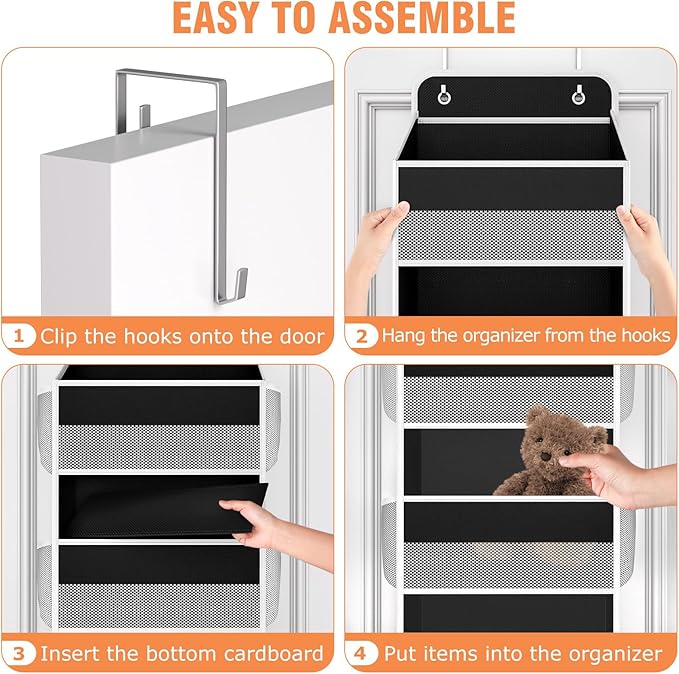 EASY TO ASSEMBLE

1 Clip the hooks onto the door

2 Hang the organizer from the hooks

3 Insert the bottom cardboard

4 Put items into the organizer