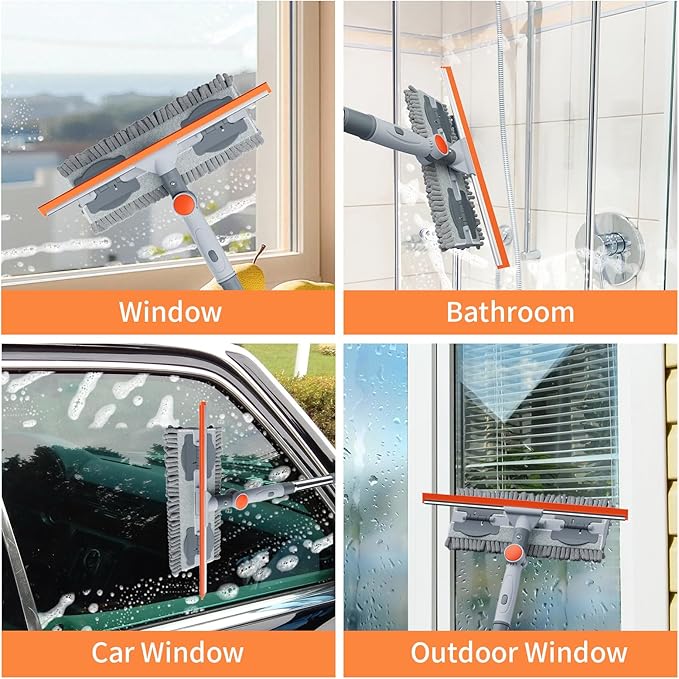 Window

Bathroom

Car Window

Outdoor Window