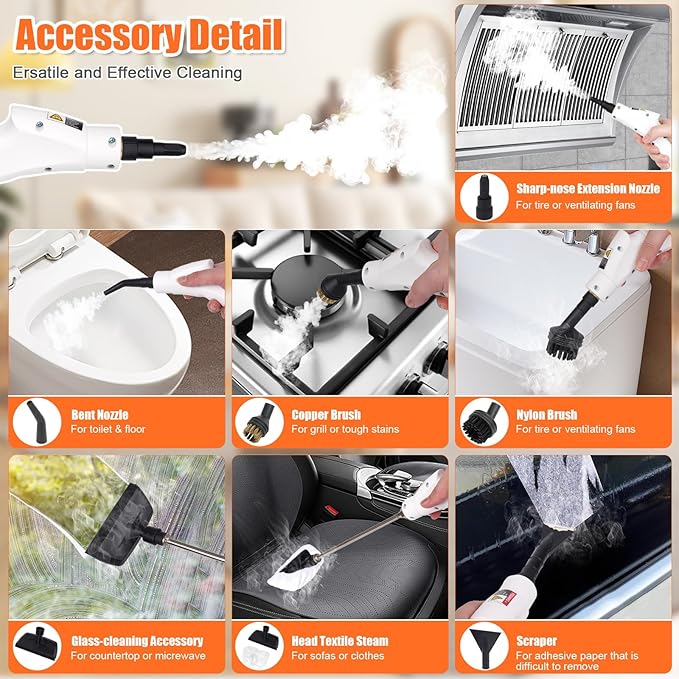 Accessory Detail

Ersatile and Effective Cleaning

Sharp-nose Extension Nozzle
For tire or ventilating fans

Bent Nozzle
For toilet & floor

Copper Brush
For grill or tough stains

Nylon Brush
For tire or ventilating fans

Glass-cleaning Accessory
For countertop or microwave

Head Textile Steam
For sofas or clothes

Scraper
For adhesive paper that is difficult to remove