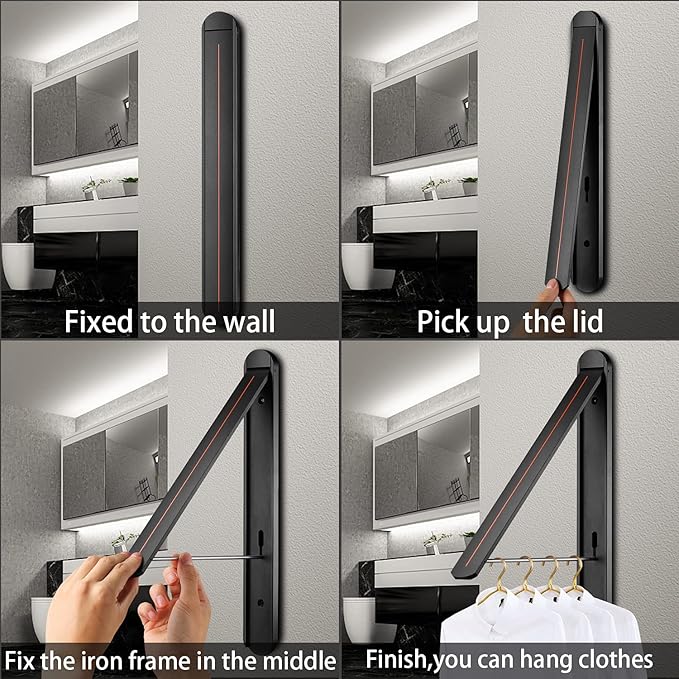 Fixed to the wall

Pick up  the lid

Fix the iron frame in the middle

Finish,you can hang clothes