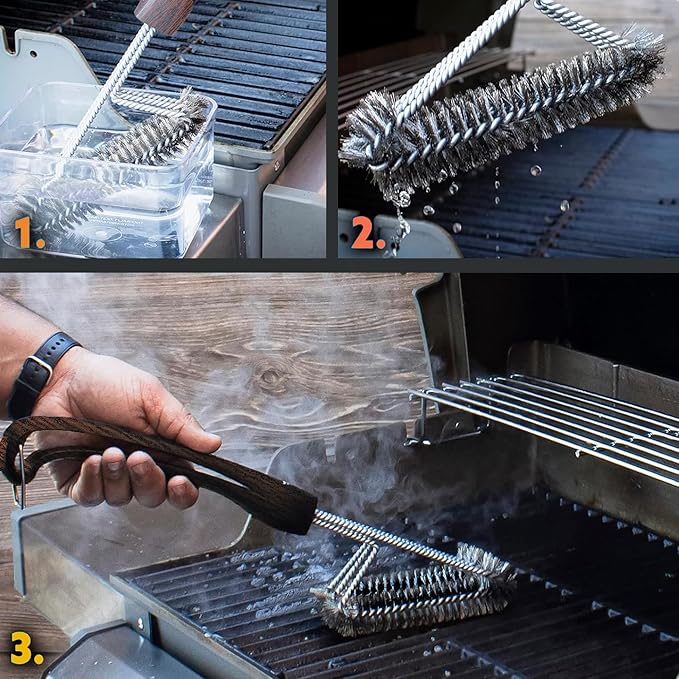 1.

2.

3.