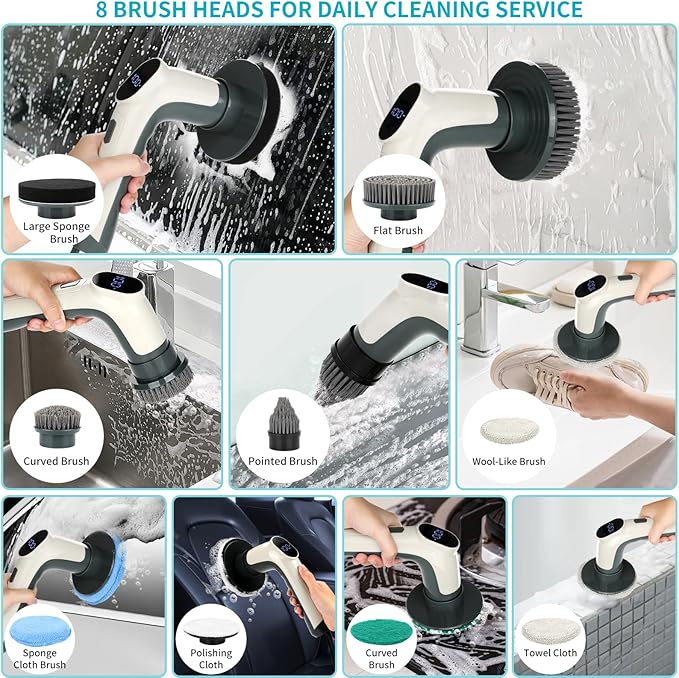 8 BRUSH HEADS FOR DAILY CLEANING SERVICE

Large Sponge Brush

Flat Brush

Curved Brush

Pointed Brush

Wool-Like Brush

Sponge Cloth Brush

Polishing Cloth

Curved Brush

Towel Cloth