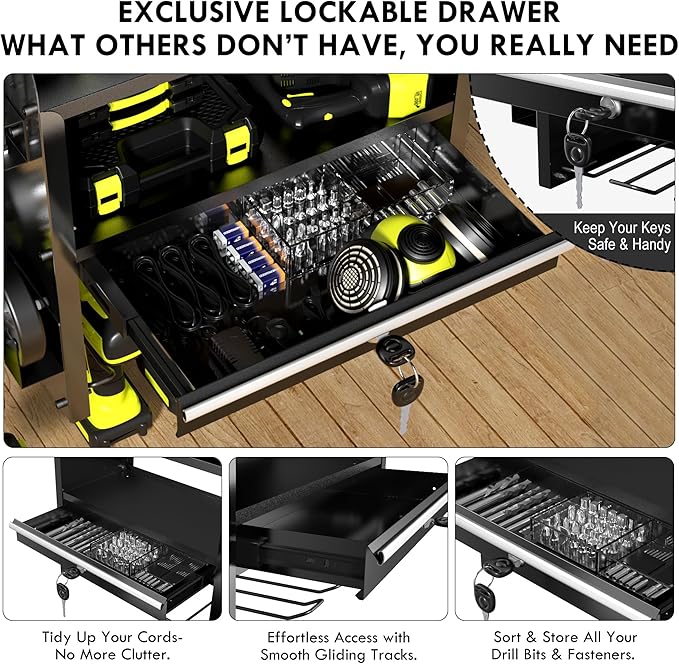 EXCLUSIVE LOCKABLE DRAWER
WHAT OTHERS DON'T HAVE, YOU REALLY NEED

Keep Your Keys Safe & Handy

Tidy Up Your Cords- No More Clutter.

Effortless Access with Smooth Gliding Tracks.

Sort & Store All Your Drill Bits & Fasteners.