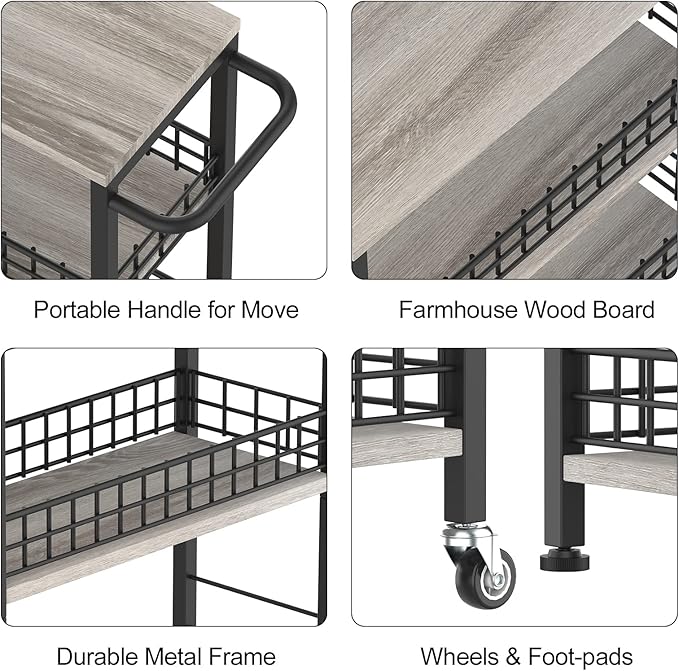 Portable Handle for Move

Farmhouse Wood Board

Durable Metal Frame

Wheels & Foot-pads