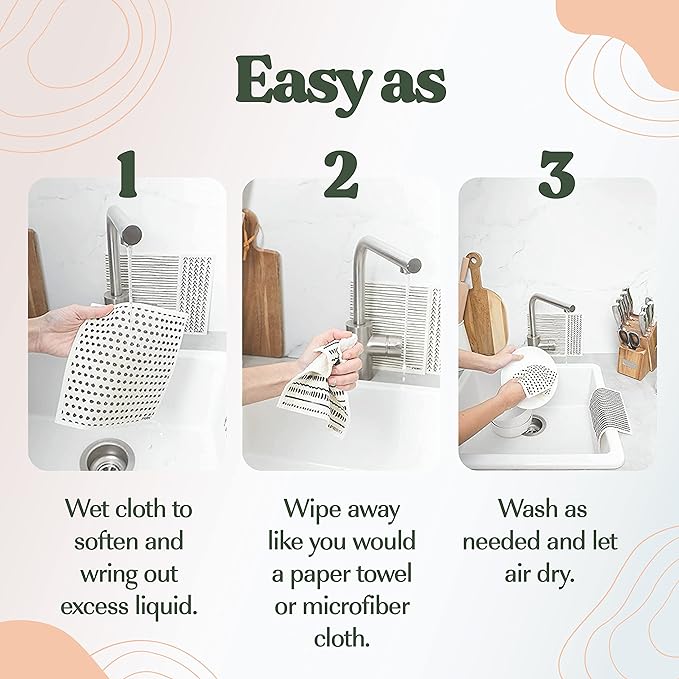 Easy as

1

Wet cloth to soften and wring out excess liquid.

2

Wipe away like you would a paper towel or microfiber cloth.

3

Wash as needed and let air dry.