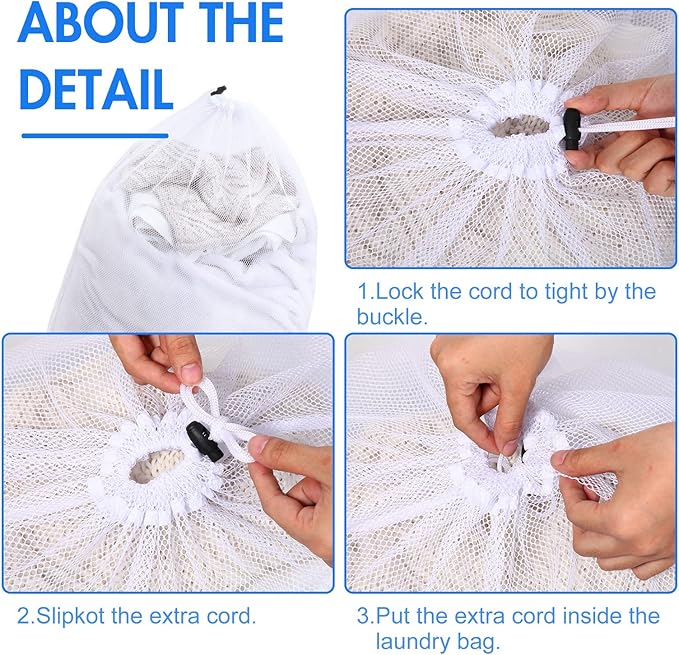 ABOUT THE DETAIL

1.Lock the cord to tight by the buckle.

2.Slipkot the extra cord.

3.Put the extra cord inside the laundry bag.