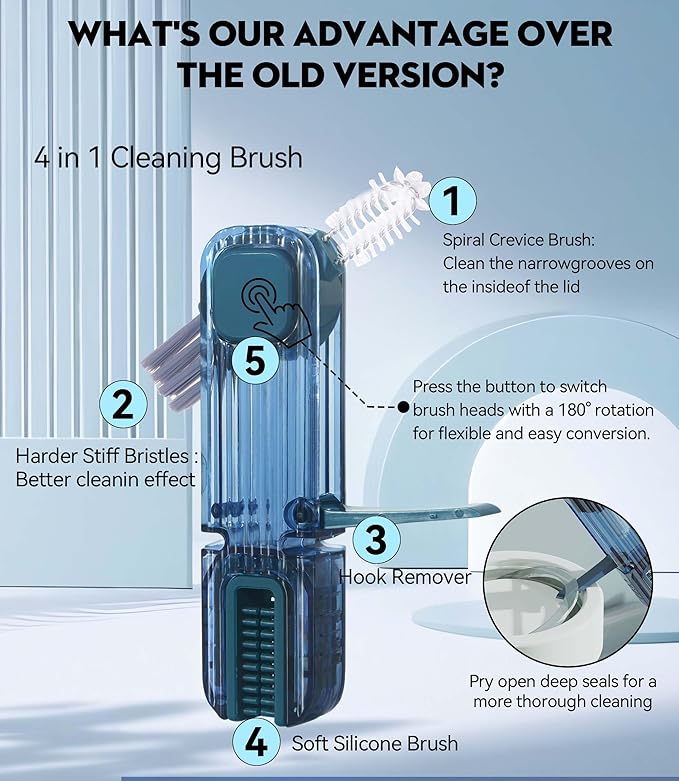 WHAT'S OUR ADVANTAGE OVER THE OLD VERSION?

4 in 1 Cleaning Brush

1
Spiral Crevice Brush: Clean the narrowgrooves on the insideof the lid

5

Press the button to switch brush heads with a 180° rotation for flexible and easy conversion.

2
Harder Stiff Bristles : Better cleanin effect

3
Hook Remover

Pry open deep seals for a more thorough cleaning

4
Soft Silicone Brush