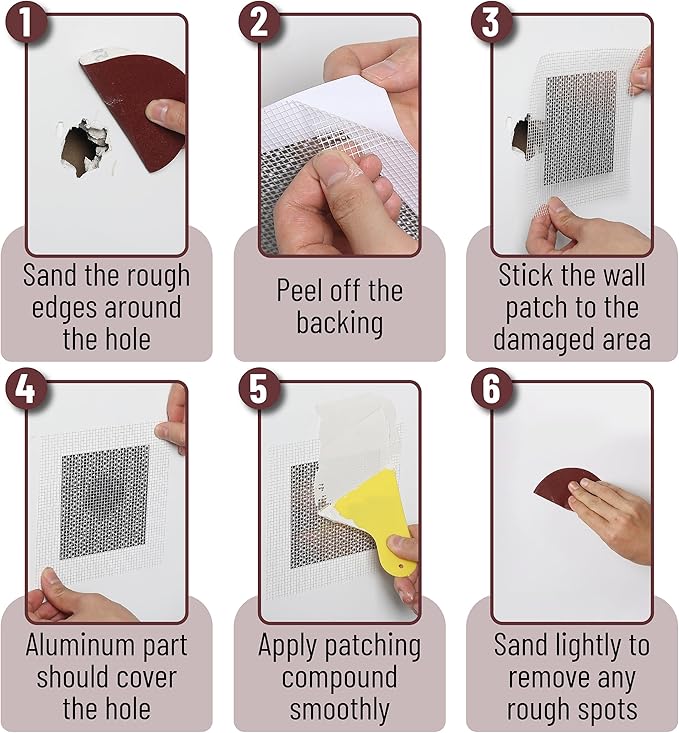 1
Sand the rough edges around the hole

2
Peel off the backing

3
Stick the wall patch to the damaged area

4
Aluminum part should cover the hole

5
Apply patching compound smoothly

6
Sand lightly to remove any rough spots