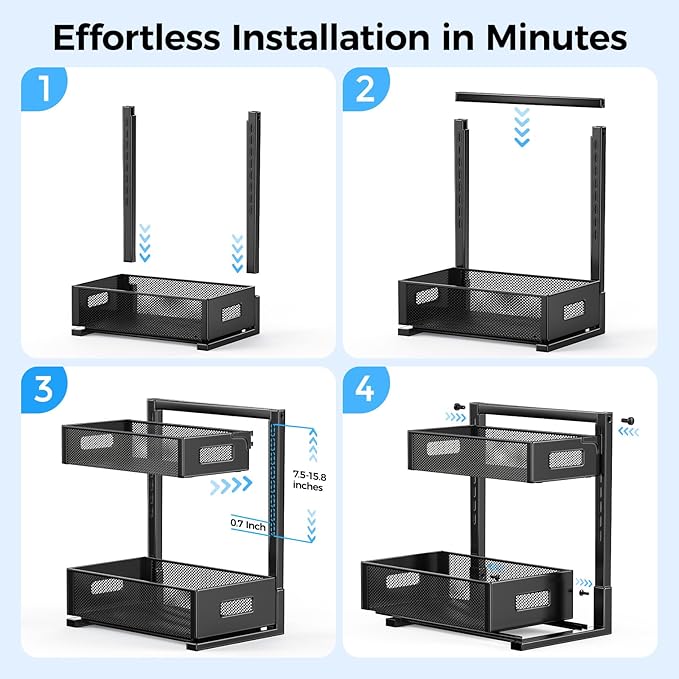 Effortless Installation in Minutes

1

2

3

7.5-15.8 inches

0.7 Inch

4