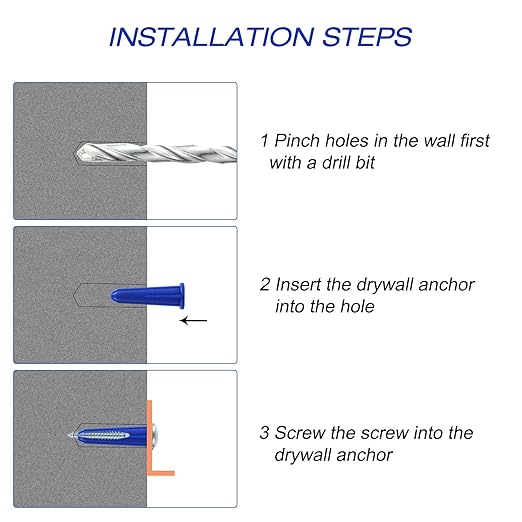 INSTALLATION STEPS

1 Pinch holes in the wall first with a drill bit

2 Insert the drywall anchor into the hole

3 Screw the screw into the drywall anchor