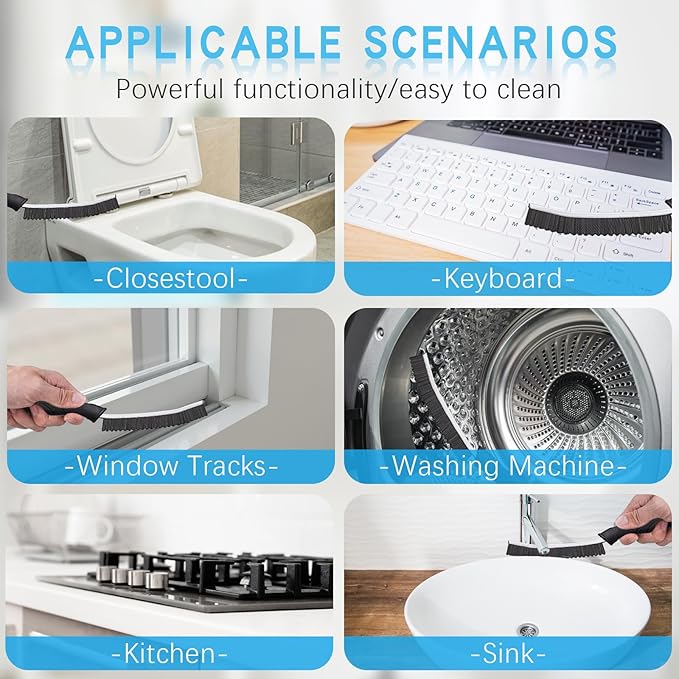 APPLICABLE SCENARIOS
Powerful functionality/easy to clean

-Closestool-

-Keyboard-

-Window Tracks-

-Washing Machine-

-Kitchen-

-Sink-