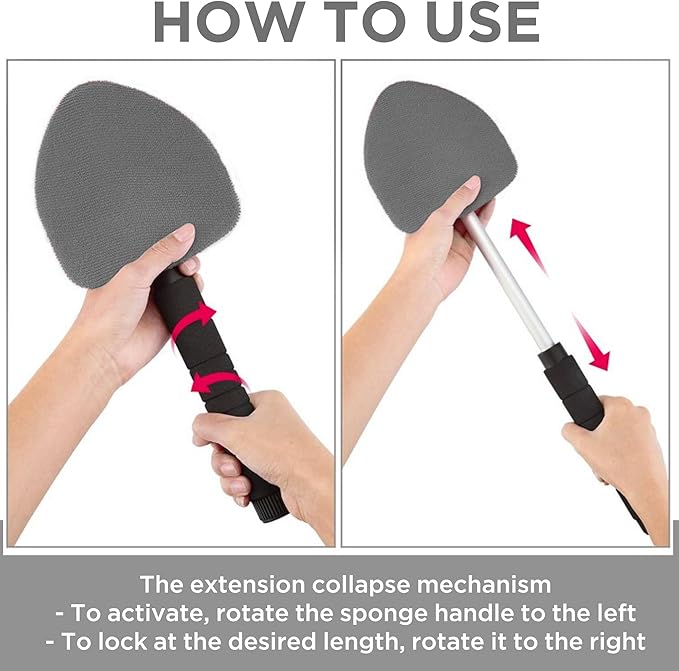 HOW TO USE

The extension collapse mechanism
- To activate, rotate the sponge handle to the left
- To lock at the desired length, rotate it to the right