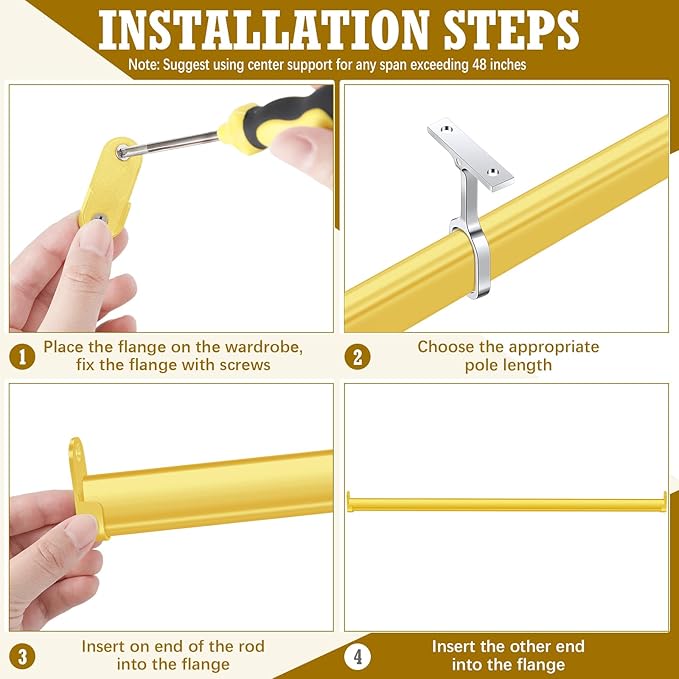 INSTALLATION STEPS
Note: Suggest using center support for any span exceeding 48 inches

1 Place the flange on the wardrobe, fix the flange with screws

2 Choose the appropriate pole length

3 Insert on end of the rod into the flange

4 Insert the other end into the flange