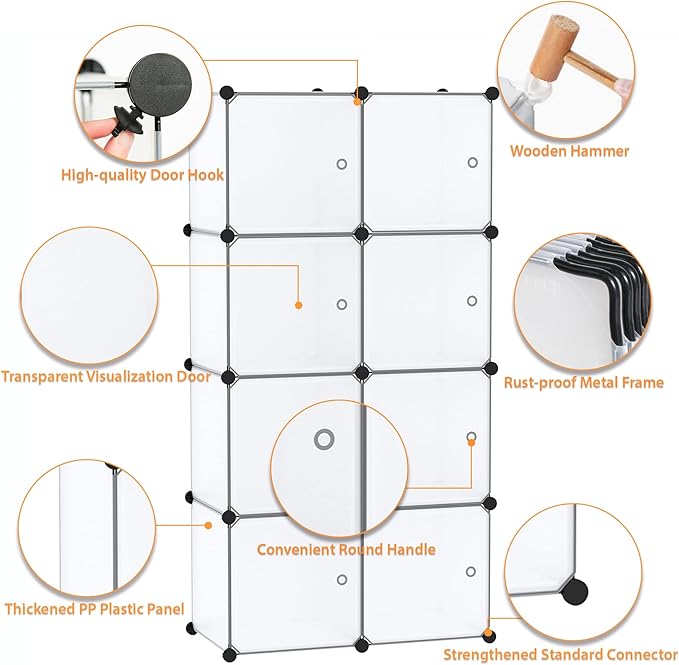 High-quality Door Hook

Wooden Hammer

Transparent Visualization Door

Rust-proof Metal Frame

Convenient Round Handle

Thickened PP Plastic Panel

Strengthened Standard Connector