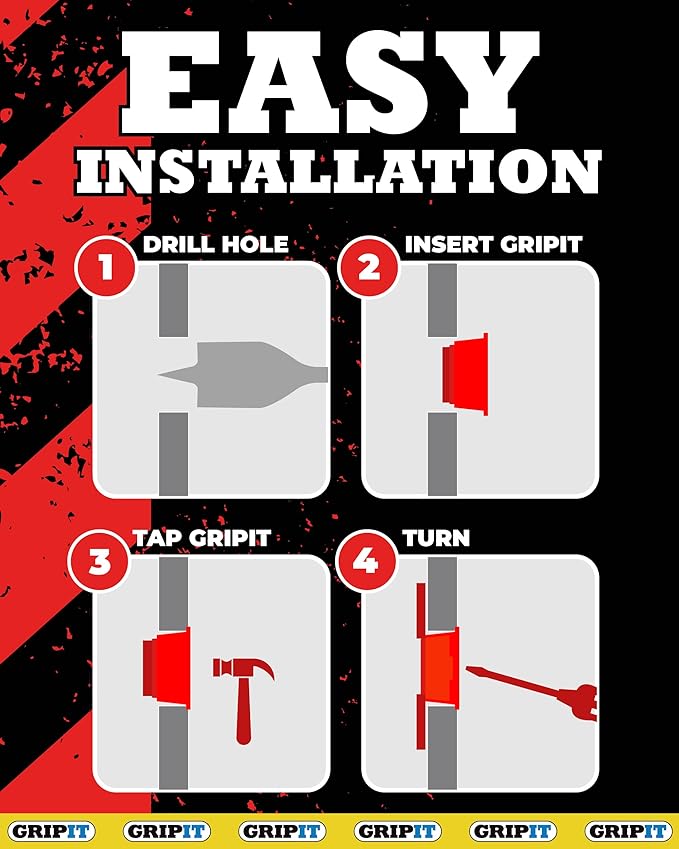 EASY INSTALLATION

1 DRILL HOLE

2 INSERT GRIPIT

3 TAP GRIPIT

4 TURN

GRIPIT GRIPIT GRIPIT GRIPIT GRIPIT GRIPIT