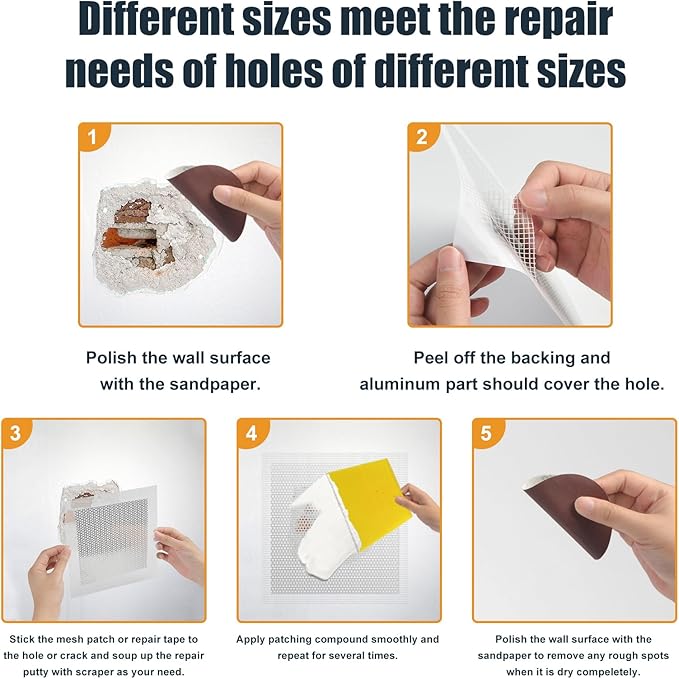 Different sizes meet the repair needs of holes of different sizes

1

Polish the wall surface with the sandpaper.

2

Peel off the backing and aluminum part should cover the hole.

3

Stick the mesh patch or repair tape to the hole or crack and soup up the repair putty with scraper as your need.

4

Apply patching compound smoothly and repeat for several times.

5

Polish the wall surface with the sandpaper to remove any rough spots when it is dry compeletely.