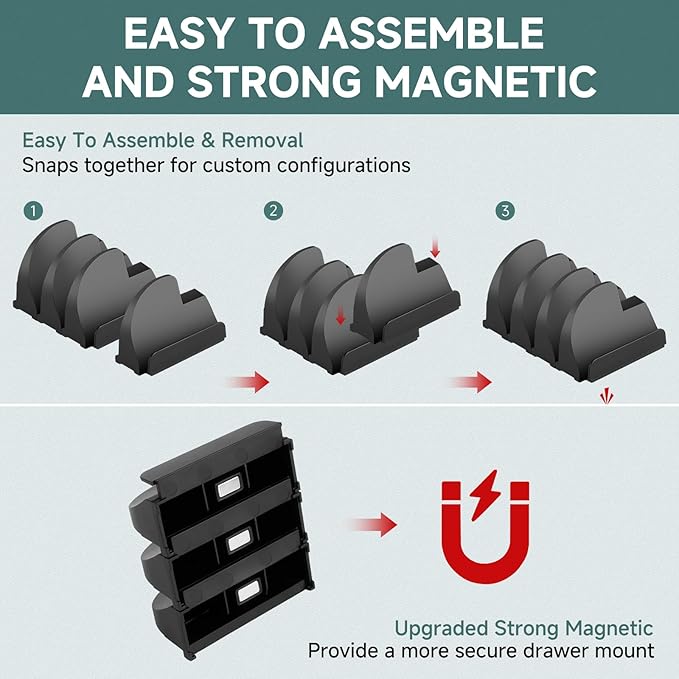 EASY TO ASSEMBLE AND STRONG MAGNETIC

Easy To Assemble & Removal
Snaps together for custom configurations

1

2

3

Upgraded Strong Magnetic
Provide a more secure drawer mount