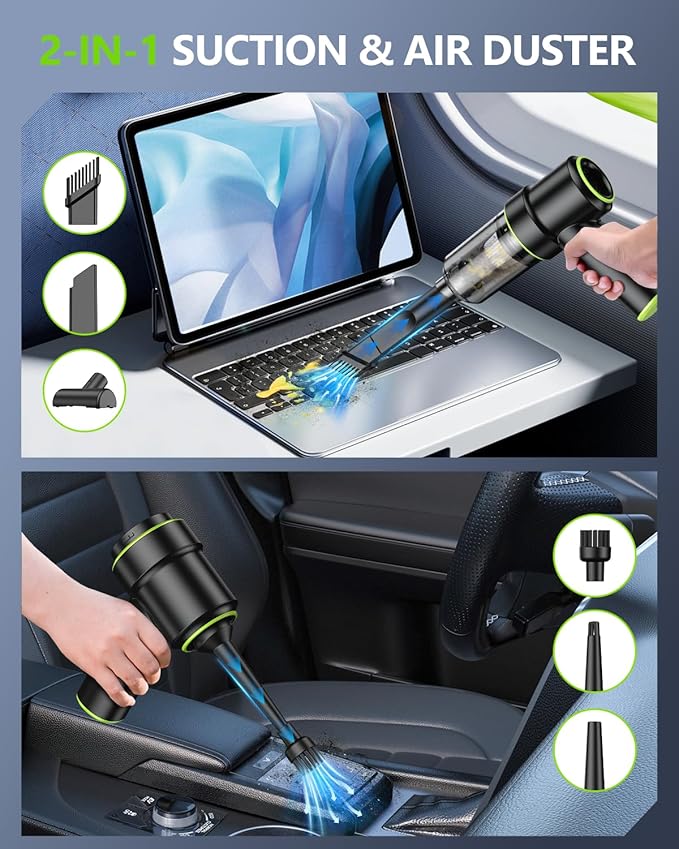 2-IN-1 SUCTION & AIR DUSTER