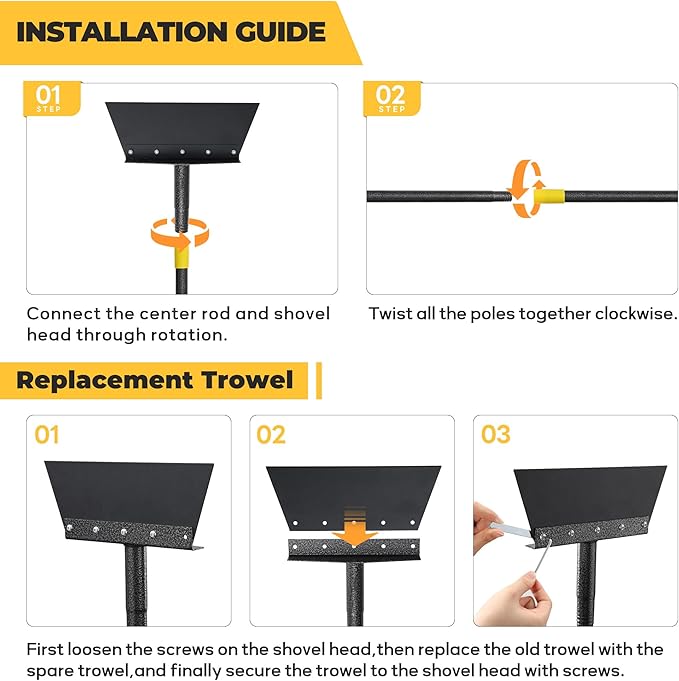 INSTALLATION GUIDE

01 STEP

Connect the center rod and shovel head through rotation.

02 STEP

Twist all the poles together clockwise.

Replacement Trowel

01

02

03

First loosen the screws on the shovel head,then replace the old trowel with the spare trowel,and finally secure the trowel to the shovel head with screws.