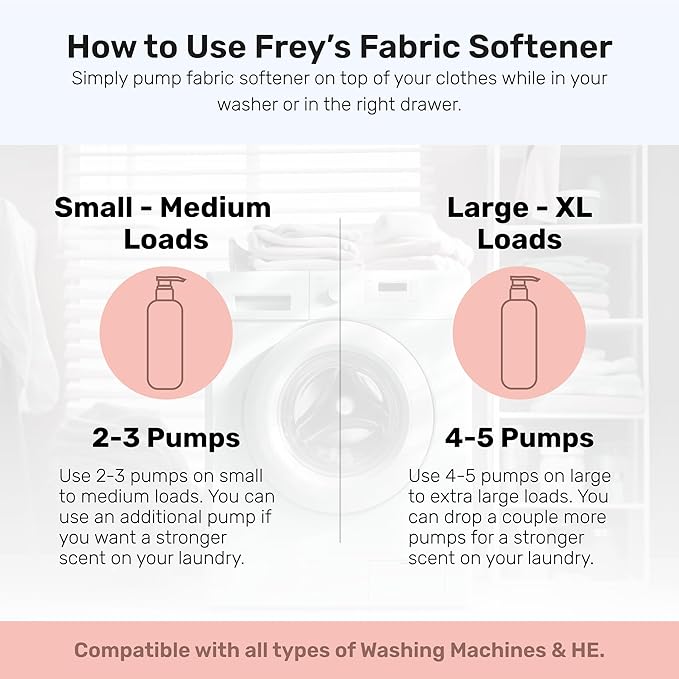 How to Use Frey's Fabric Softener
Simply pump fabric softener on top of your clothes while in your washer or in the right drawer.

Small - Medium Loads

2-3 Pumps

Use 2-3 pumps on small to medium loads. You can use an additional pump if you want a stronger scent on your laundry.

Large - XL Loads

4-5 Pumps

Use 4-5 pumps on large to extra large loads. You can drop a couple more pumps for a stronger scent on your laundry.

Compatible with all types of Washing Machines & HE.