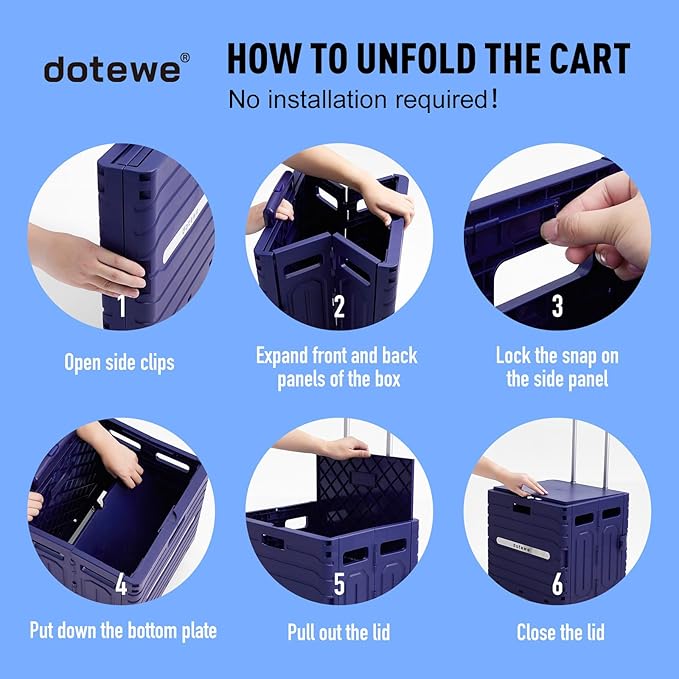 dotewe®

HOW TO UNFOLD THE CART

No installation required!

1

Open side clips

2

Expand front and back panels of the box

3

Lock the snap on the side panel

4

Put down the bottom plate

5

Pull out the lid

dotewe

6

Close the lid